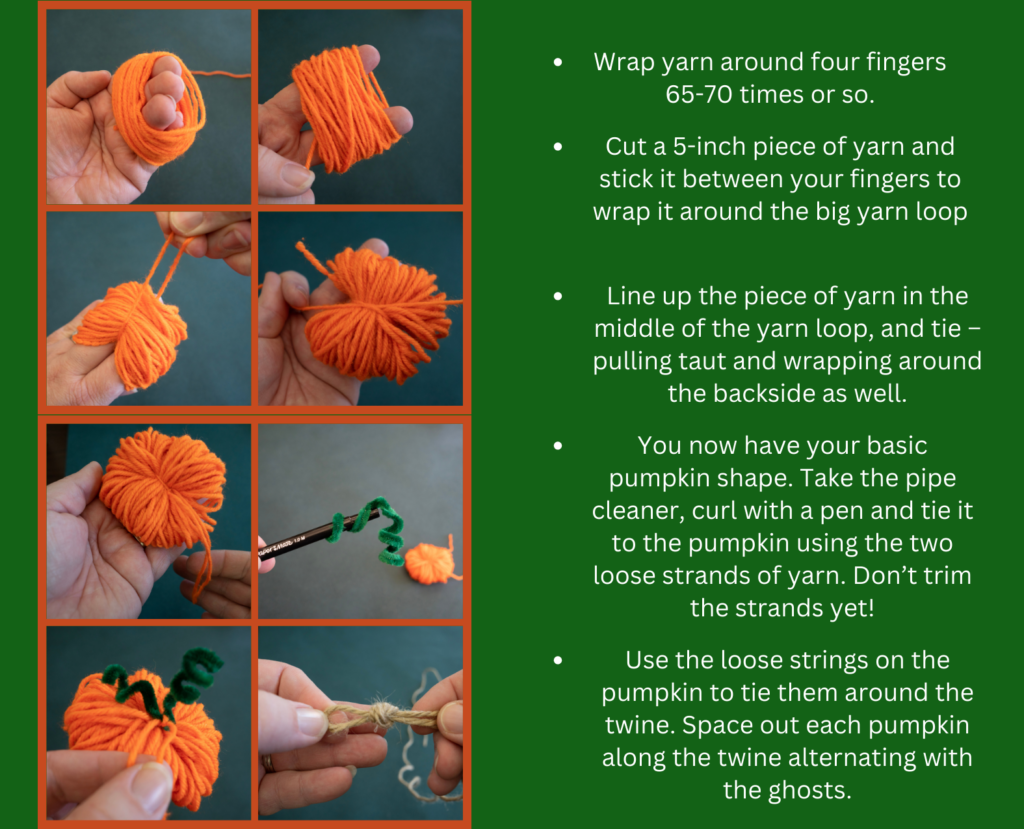 • Wrap yarn around four fingers 65-70 times or so.

• Cut a 5-inch piece of yarn and stick it between your fingers to wrap it around the big yarn loop

• Line up the piece of yarn in the middle of the yarn loop, and tie – pulling taut and wrapping around the backside as well.

• You now have your basic pumpkin shape. Take the pipe cleaner, curl with a pen and tie it to the pumpkin using the two loose strands of yarn. Don't trim the strands yet!

• Use the loose strings on the pumpkin to tie them around the twine. Space out each pumpkin along the twine alternating with the ghosts.